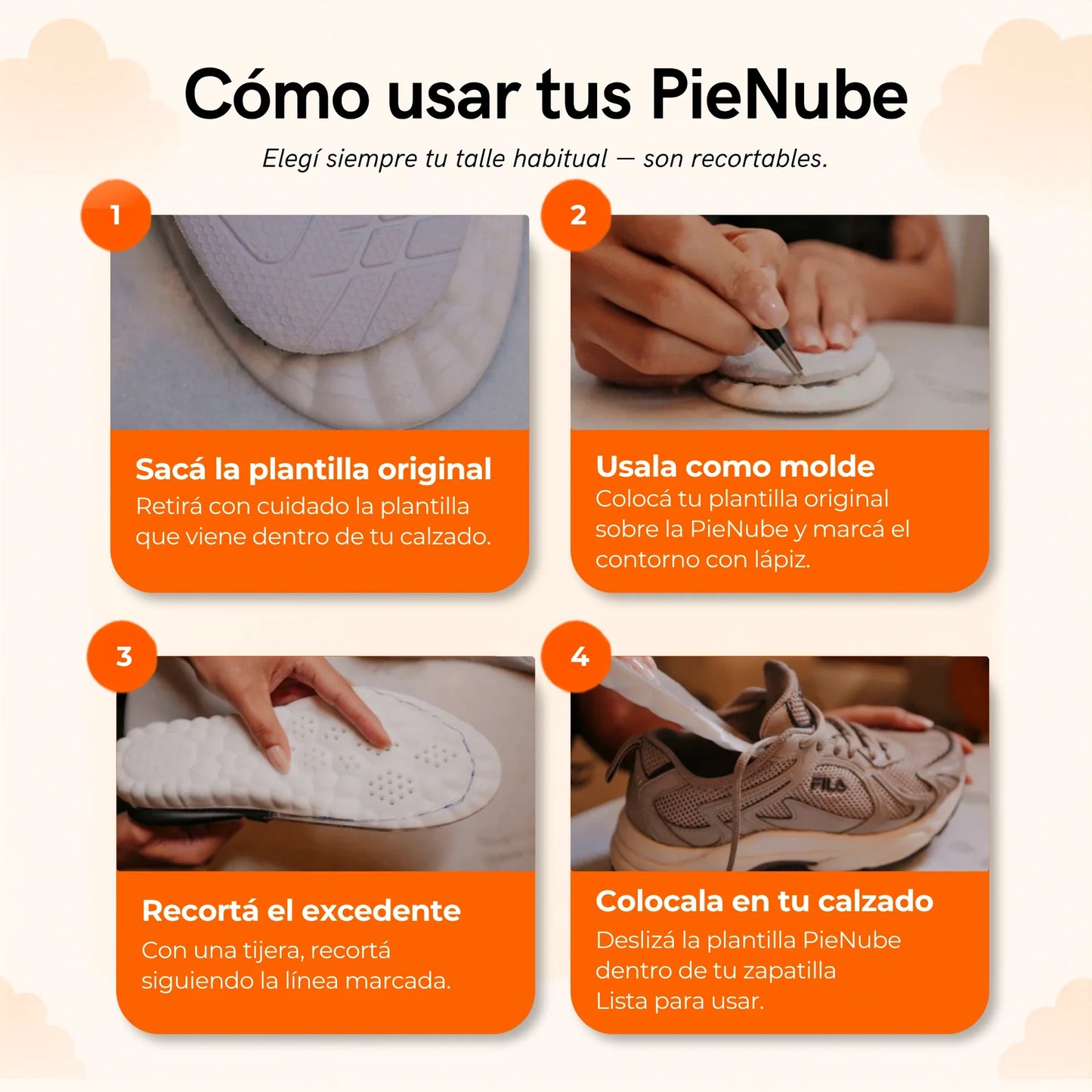 Cómo usar tus PieNube

Elegí siempre tu talle habitual — son recortables.

1

Sacá la plantilla original
Retirá con cuidado la plantilla que viene dentro de tu calzado.

2

Usala como molde
Colocá tu plantilla original sobre la PieNube y marcá el contorno con lápiz.

3

Recortá el excedente
Con una tijera, recortá siguiendo la línea marcada.

4

FILA

Colocala en tu calzado
Deslizá la plantilla PieNube dentro de tu zapatilla
Lista para usar.